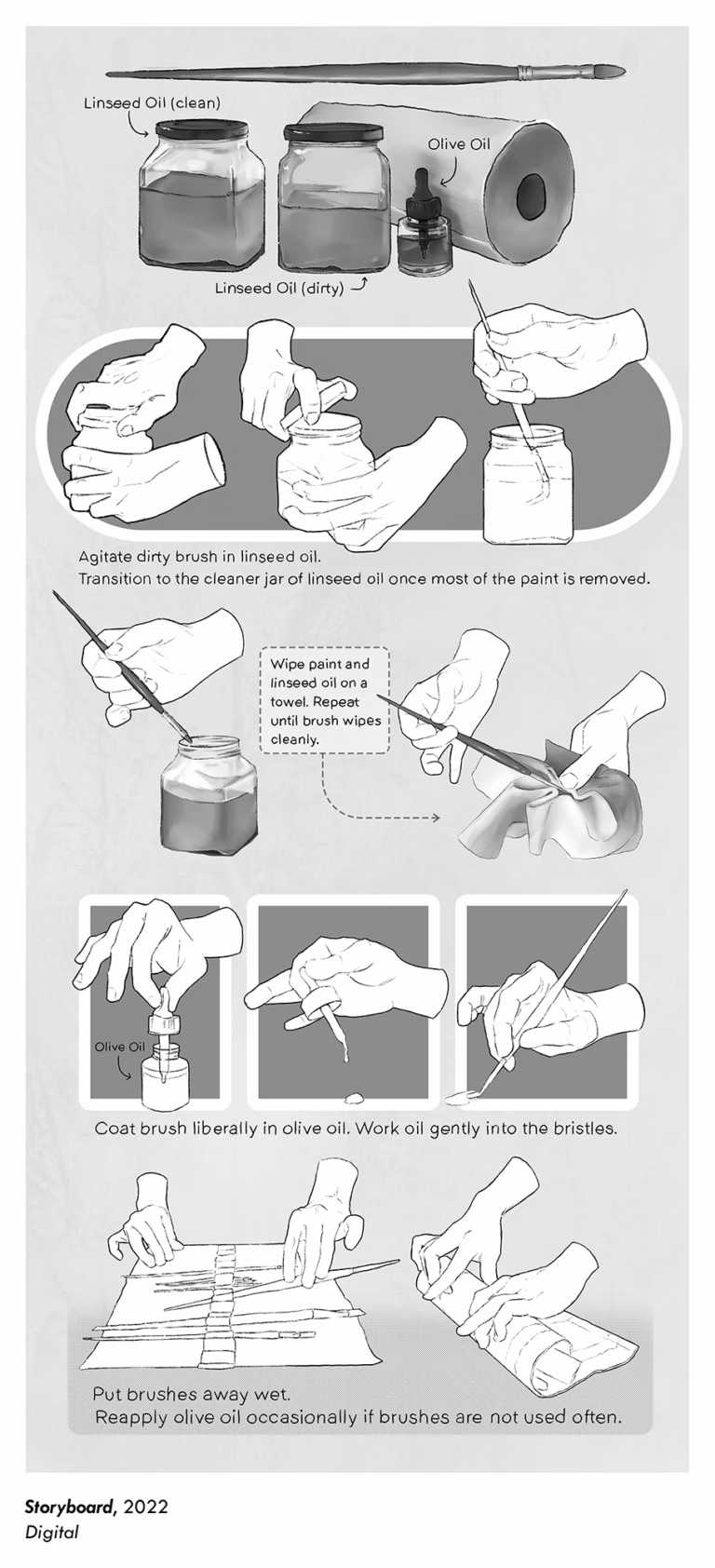 Linseed Oil (clean)

Olive Oil

Linseed Oil (dirty)

Agitate dirty brush in linseed oil.
Transition to the cleaner jar of linseed oil once most of the paint is removed.

Wipe paint and linseed oil on a towel. Repeat until brush wipes cleanly.

Olive Oil

Coat brush liberally in olive oil. Work oil gently into the bristles.

Put brushes away wet.
Reapply olive oil occasionally if brushes are not used often.

Storyboard, 2022
Digital